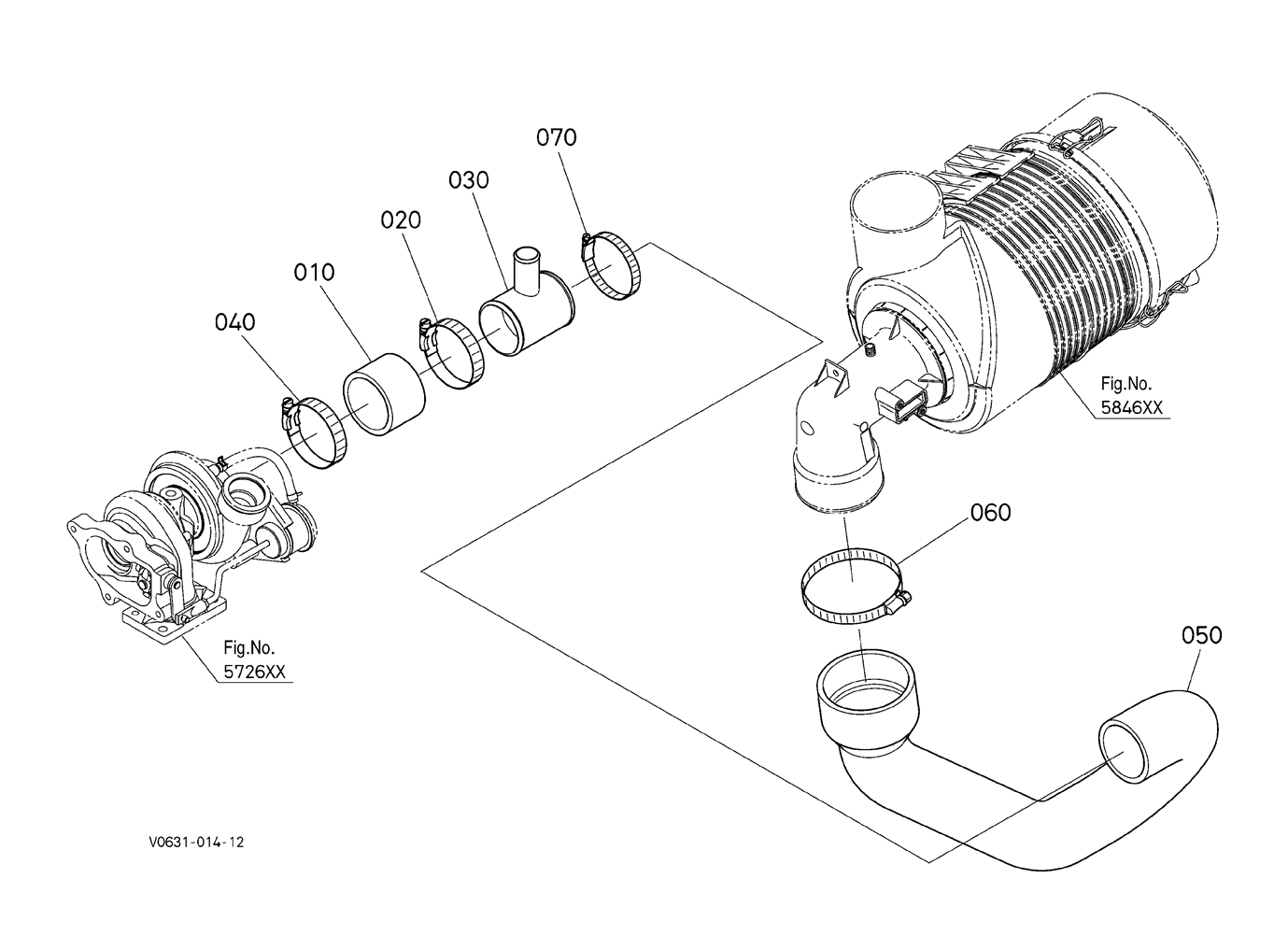 070
030
020
010
040
Fig.No.
5846XX
060
050
Fig.No.
5726XX
V0631-014-12